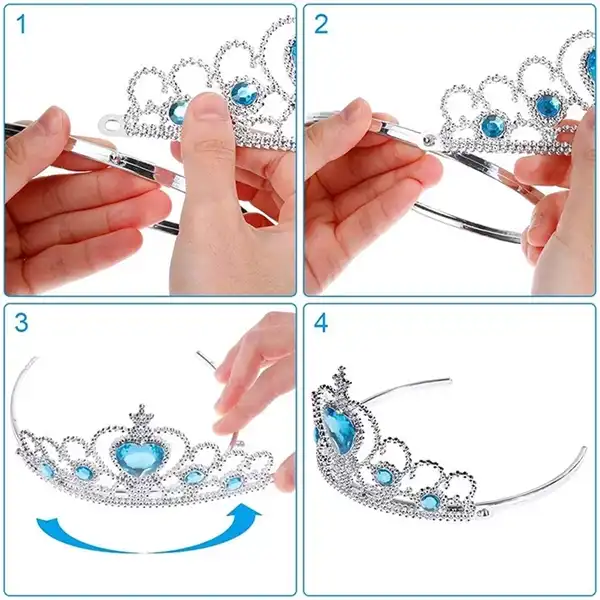 1

2

3

4